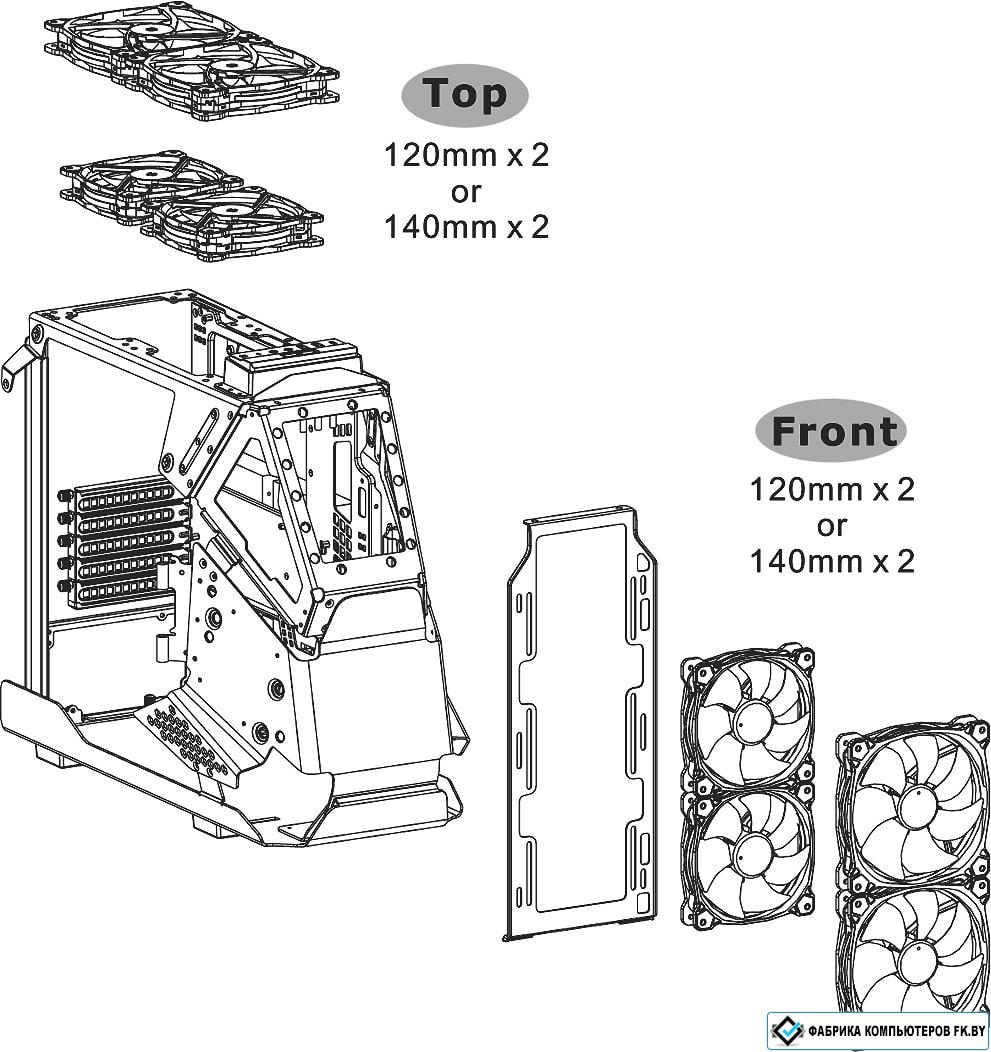 Top
120mm x 2
or
140mm x 2

Front
120mm x 2
or
140mm x 2

ФАБРИКА КОМПЬЮТЕРОВ FK.BY