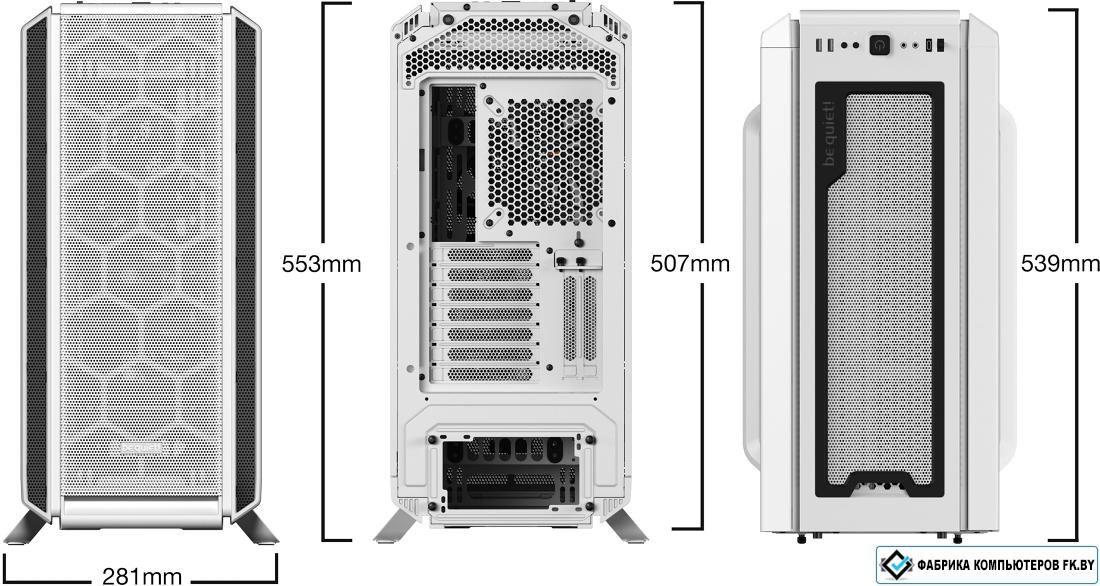 553mm

507mm

be quiet!

539mm

281mm

ФАБРИКА КОМПЬЮТЕРОВ FK.BY