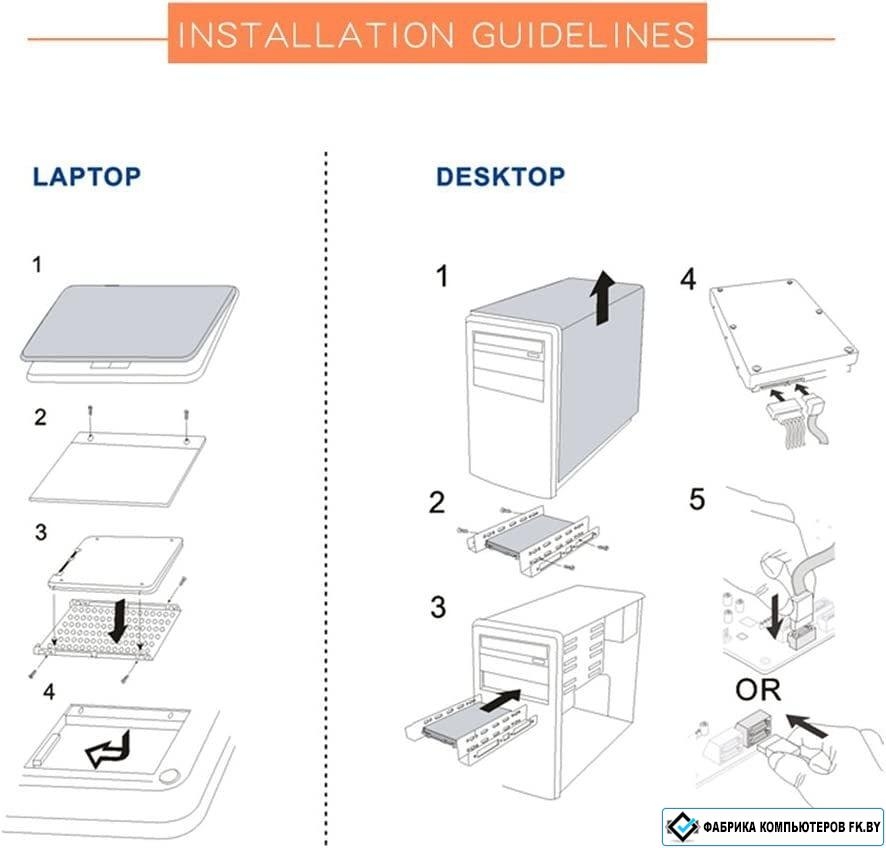 INSTALLATION GUIDELINES

LAPTOP

1

2

3

4

DESKTOP

1

2

3

4

5

OR

ФАБРИКА КОМПЬЮТЕРОВ FK.BY