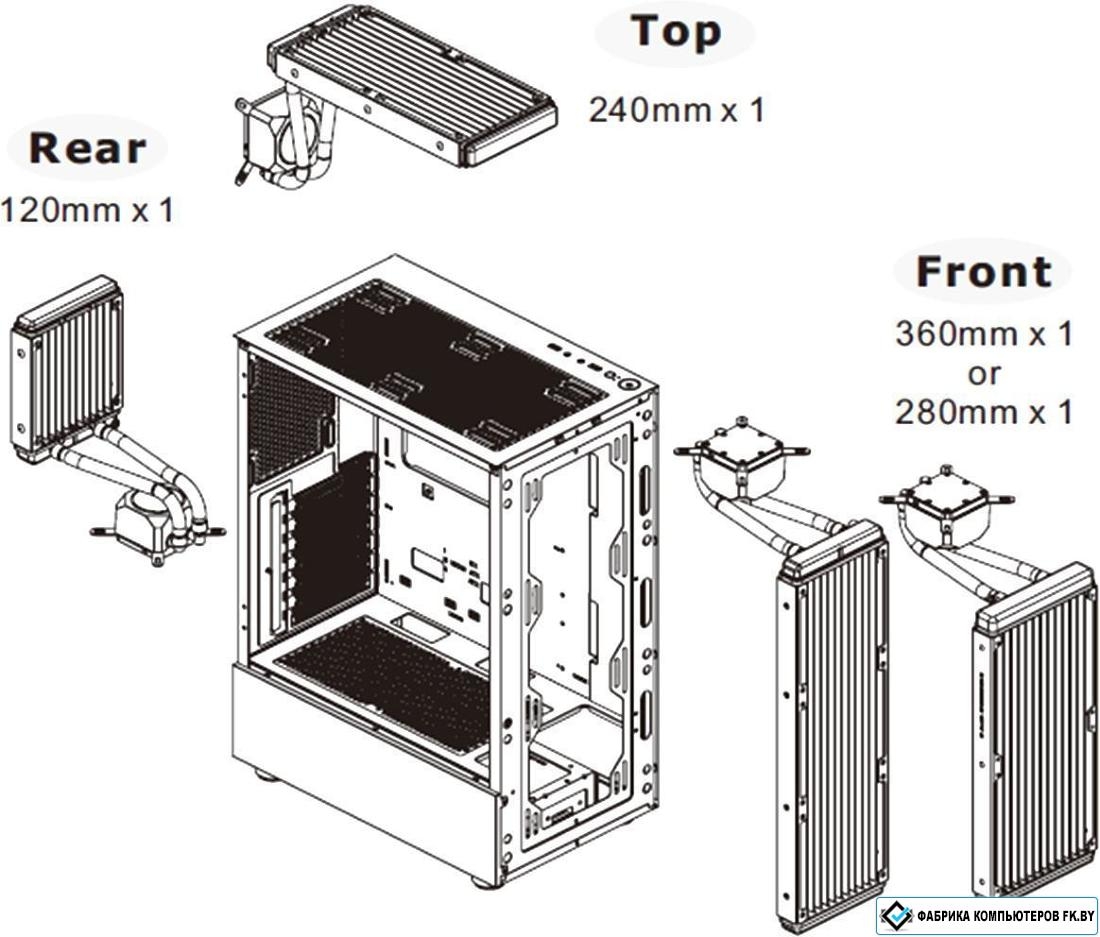 Top
240mm x 1

Rear
120mm x 1

Front
360mm x 1
or
280mm x 1

ФАБРИКА КОМПЬЮТЕРОВ FK.BY